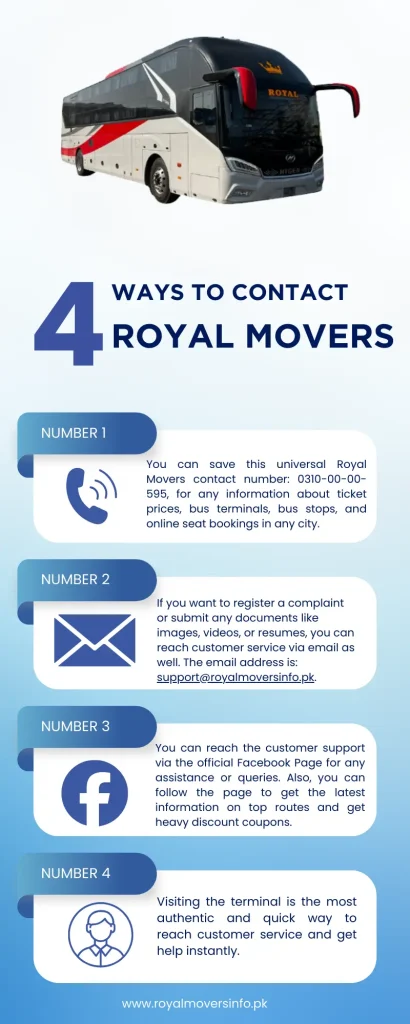 ROYAL

4 WAYS TO CONTACT ROYAL MOVERS

NUMBER 1

You can save this universal Royal Movers contact number: 0310-00-00-595, for any information about ticket prices, bus terminals, bus stops, and online seat bookings in any city.

NUMBER 2

If you want to register a complaint or submit any documents like images, videos, or resumes, you can reach customer service via email as well. The email address is: support@royalmoversinfo.pk.

NUMBER 3

You can reach the customer support via the official Facebook Page for any assistance or queries. Also, you can follow the page to get the latest information on top routes and get heavy discount coupons.

NUMBER 4

Visiting the terminal is the most authentic and quick way to reach customer service and get help instantly.

www.royalmoversinfo.pk